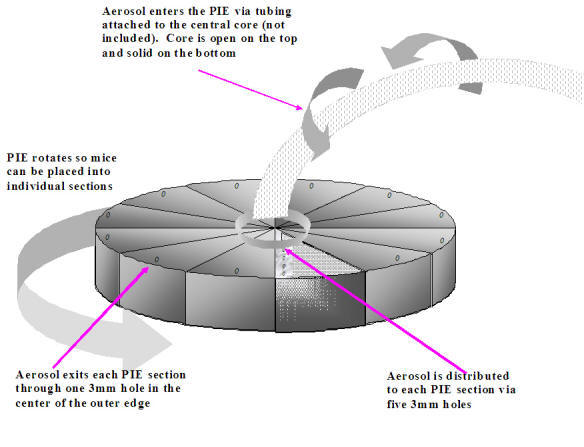 Aerosol enters the PIE via tubing attached to the central core (not included). Core is open on the top and solid on the bottom

PIE rotates so mice can be placed into individual sections

Aerosol exits each PIE section through one 3mm hole in the center of the outer edge

Aerosol is distributed to each PIE section via five 3mm holes