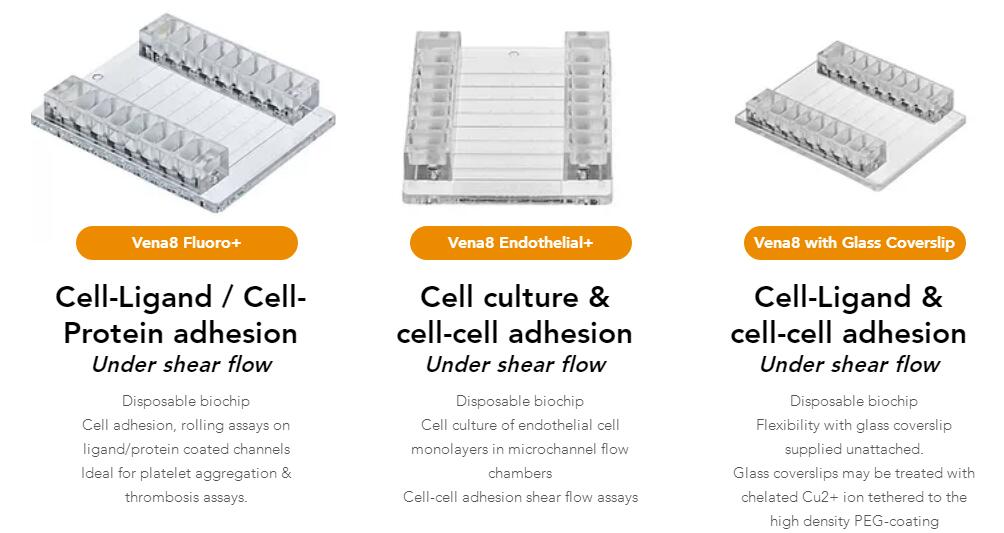 Vena8 Fluoro+

Cell-Ligand / Cell-Protein adhesion
Under shear flow

Disposable biochip
Cell adhesion, rolling assays on ligand/protein coated channels
Ideal for platelet aggregation & thrombosis assays.

Vena8 Endothelial+

Cell culture & cell-cell adhesion
Under shear flow

Disposable biochip
Cell culture of endothelial cell monolayers in microchannel flow chambers
Cell-cell adhesion shear flow assays

Vena8 with Glass Coverslip

Cell-Ligand & cell-cell adhesion
Under shear flow

Disposable biochip
Flexibility with glass coverslip supplied unattached.
Glass coverslips may be treated with chelated Cu2+ ion tethered to the high density PEG-coating