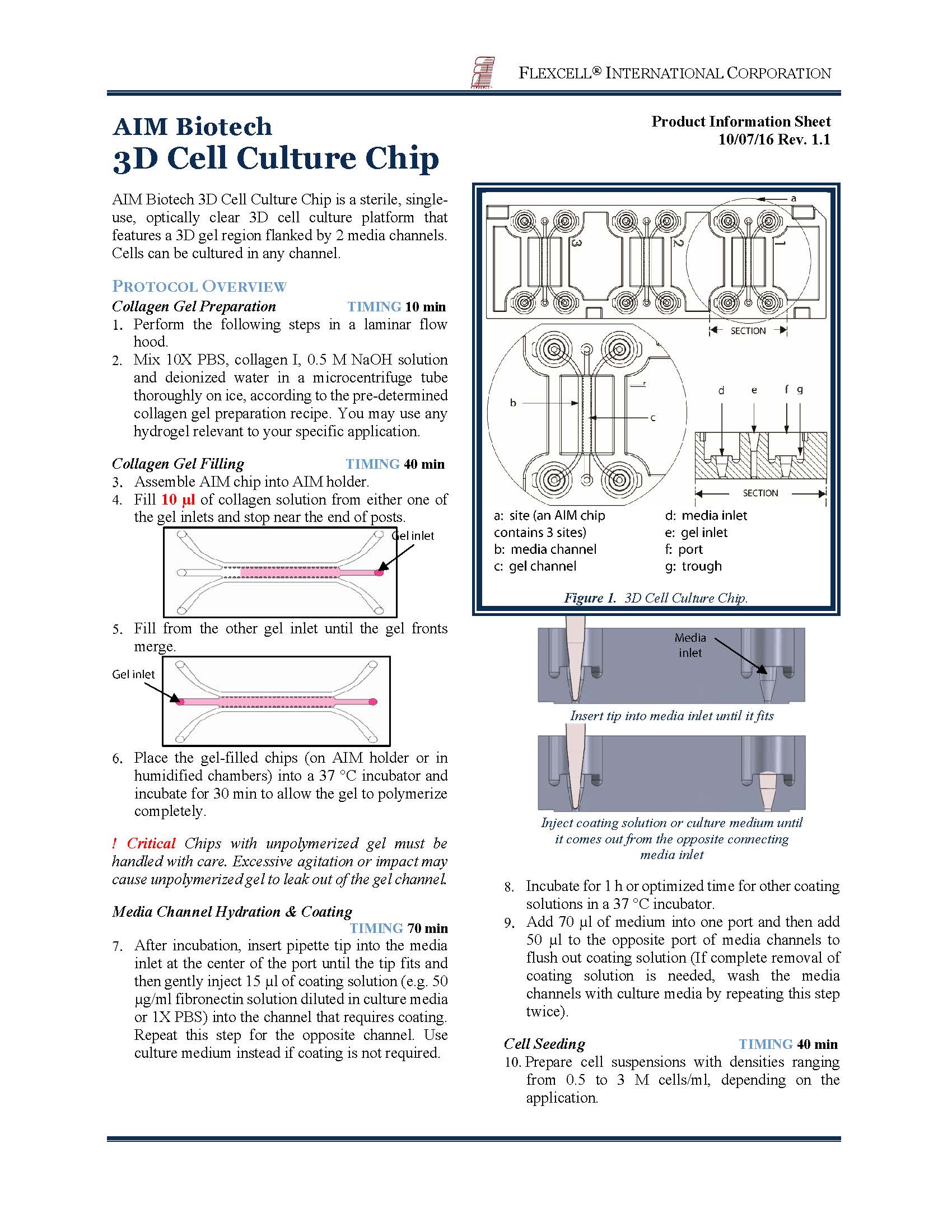 FLEXCELL® INTERNATIONAL CORPORATION

AIM Biotech
3D Cell Culture Chip

Product Information Sheet
10/07/16 Rev. 1.1

AIM Biotech 3D Cell Culture Chip is a sterile, single-use, optically clear 3D cell culture platform that features a 3D gel region flanked by 2 media channels. Cells can be cultured in any channel.

PROTOCOL OVERVIEW
Collagen Gel Preparation TIMING 10 min
1. Perform the following steps in a laminar flow hood.
2. Mix 10X PBS, collagen I, 0.5 M NaOH solution and deionized water in a microcentrifuge tube thoroughly on ice, according to the pre-determined collagen gel preparation recipe. You may use any hydrogel relevant to your specific application.

Collagen Gel Filling TIMING 40 min
3. Assemble AIM chip into AIM holder.
4. Fill 10 µl of collagen solution from either one of the gel inlets and stop near the end of posts.

Gel inlet

5. Fill from the other gel inlet until the gel fronts merge.

Gel inlet

6. Place the gel-filled chips (on AIM holder or in humidified chambers) into a 37 °C incubator and incubate for 30 min to allow the gel to polymerize completely.

! Critical Chips with unpolymerized gel must be handled with care. Excessive agitation or impact may cause unpolymerized gel to leak out of the gel channel.

Media Channel Hydration & Coating
TIMING 70 min
7. After incubation, insert pipette tip into the media inlet at the center of the port until the tip fits and then gently inject 15 µl of coating solution (e.g. 50 µg/ml fibronectin solution diluted in culture media or 1X PBS) into the channel that requires coating. Repeat this step for the opposite channel. Use culture medium instead if coating is not required.

a
3 2 1
SECTION
b
c
d e f g
SECTION
a: site (an AIM chip contains 3 sites)
b: media channel
c: gel channel
d: media inlet
e: gel inlet
f: port
g: trough

Figure 1. 3D Cell Culture Chip.

Media inlet

Insert tip into media inlet until it fits

Inject coating solution or culture medium until it comes out from the opposite connecting media inlet

8. Incubate for 1 h or optimized time for other coating solutions in a 37 °C incubator.
9. Add 70 µl of medium into one port and then add 50 µl to the opposite port of media channels to flush out coating solution (If complete removal of coating solution is needed, wash the media channels with culture media by repeating this step twice).

Cell Seeding TIMING 40 min
10. Prepare cell suspensions with densities ranging from 0.5 to 3 M cells/ml, depending on the application.